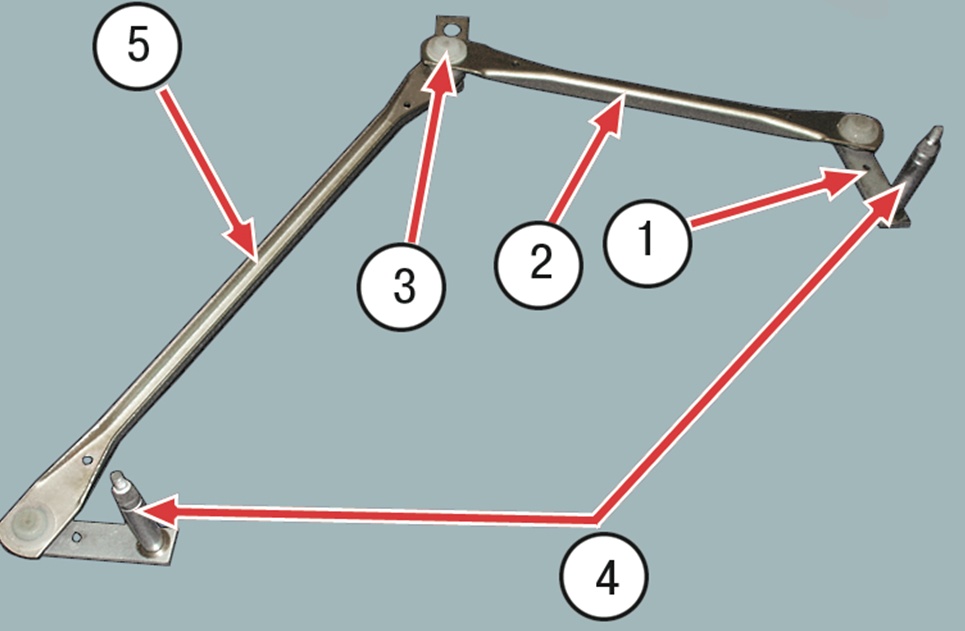 5

3

2

1

4